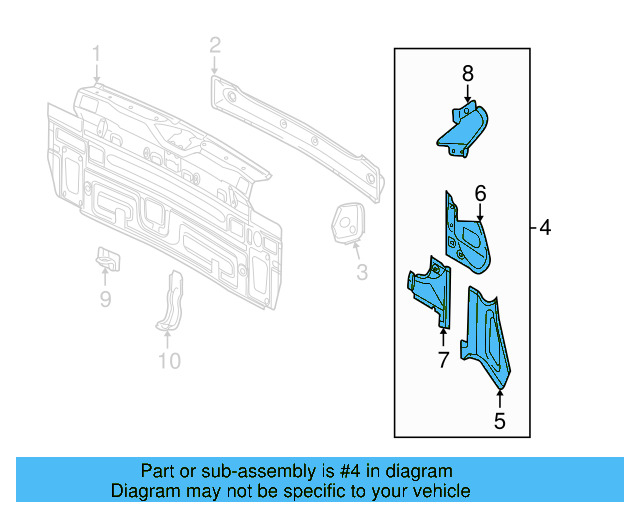 1
2
8
6
4
3
9
7
10
5

Part or sub-assembly is #4 in diagram
Diagram may not be specific to your vehicle