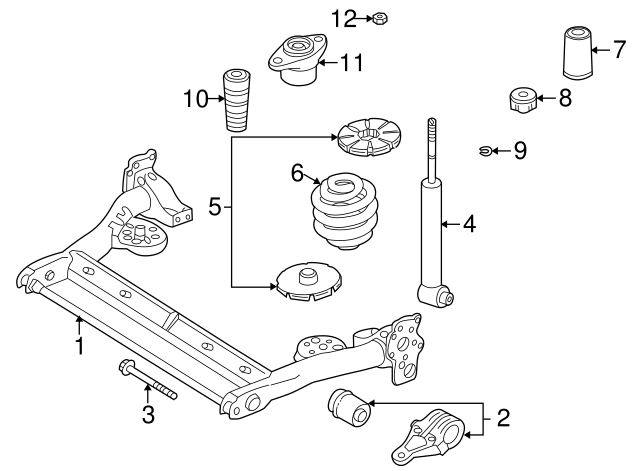 12
11
7
10
8
9
6
5
4
1
3
2