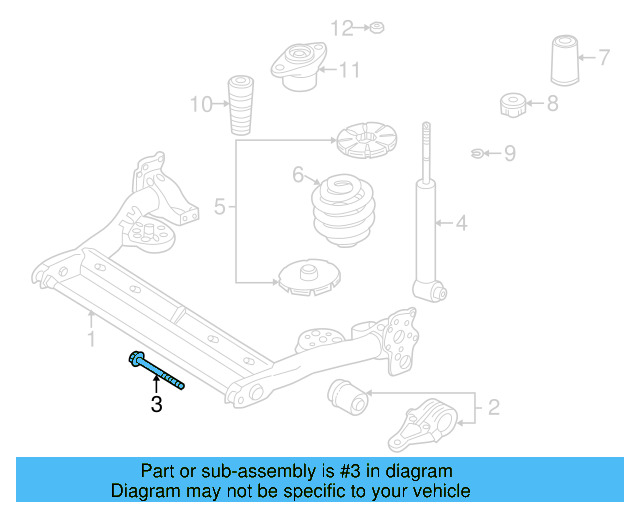 12
11
7
10
8
9
6
5
4
1
3
2

Part or sub-assembly is #3 in diagram
Diagram may not be specific to your vehicle