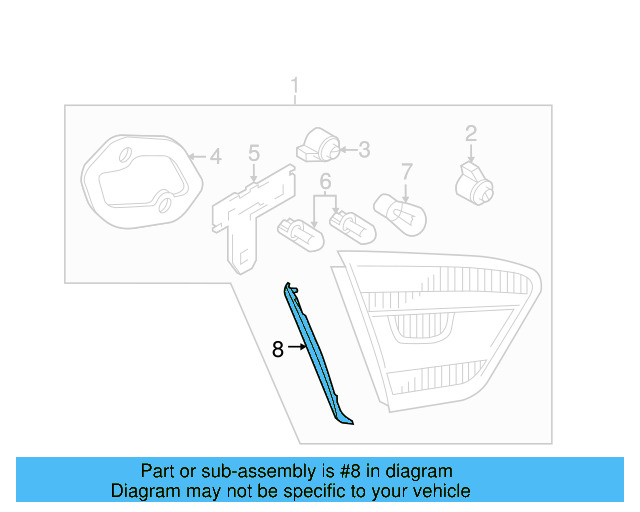 1
4
5
3
2
6
7
8

Part or sub-assembly is #8 in diagram
Diagram may not be specific to your vehicle