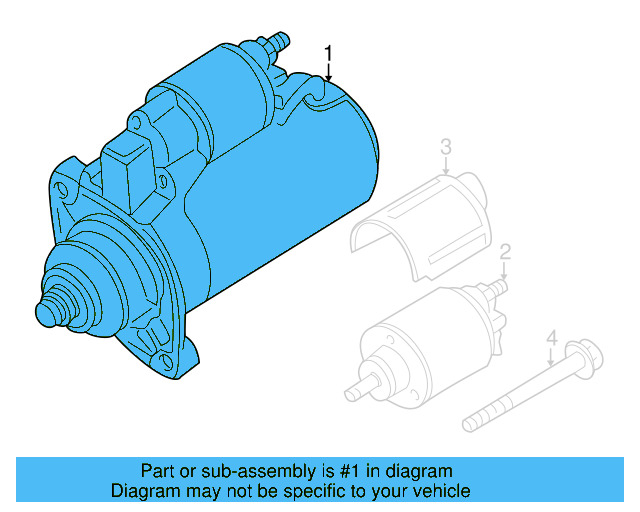 1
3
2
4

Part or sub-assembly is #1 in diagram
Diagram may not be specific to your vehicle