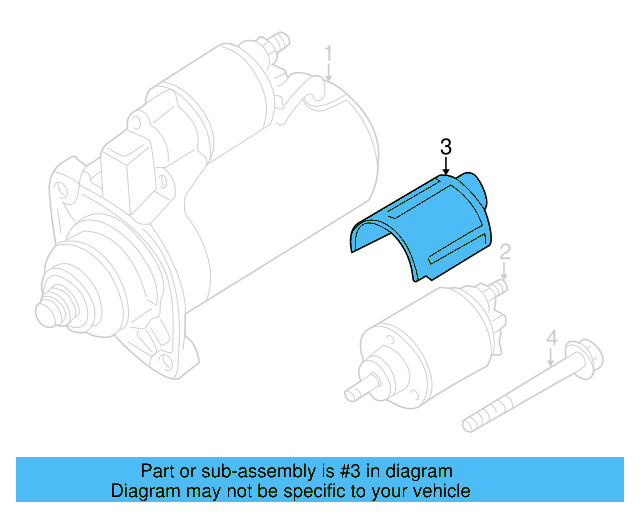 1

3

2

4

Part or sub-assembly is #3 in diagram
Diagram may not be specific to your vehicle