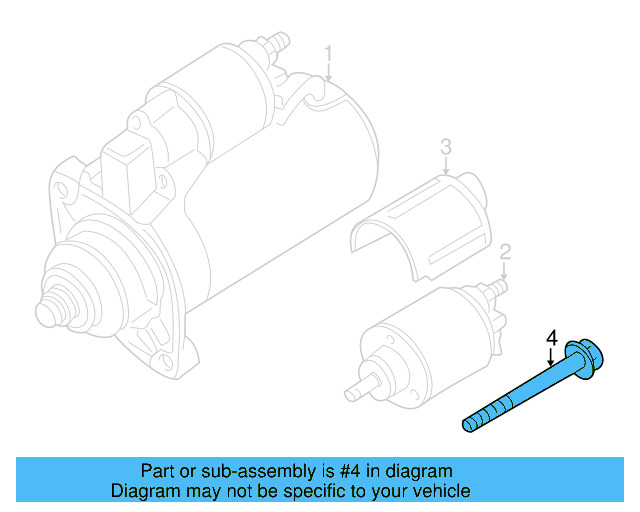 1
3
2
4

Part or sub-assembly is #4 in diagram
Diagram may not be specific to your vehicle