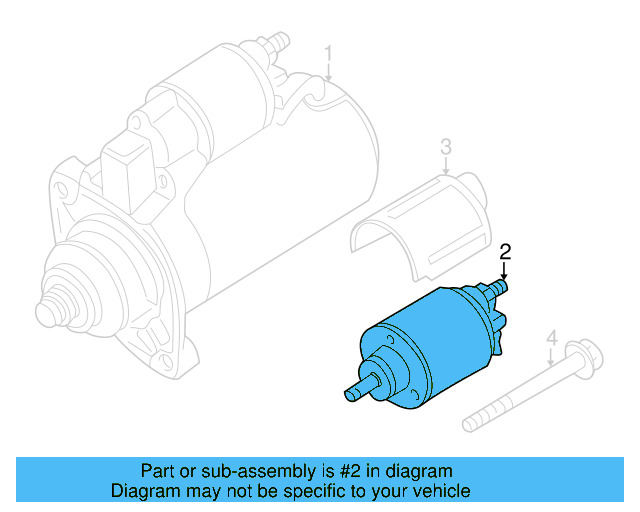 1

3

2

4

Part or sub-assembly is #2 in diagram
Diagram may not be specific to your vehicle