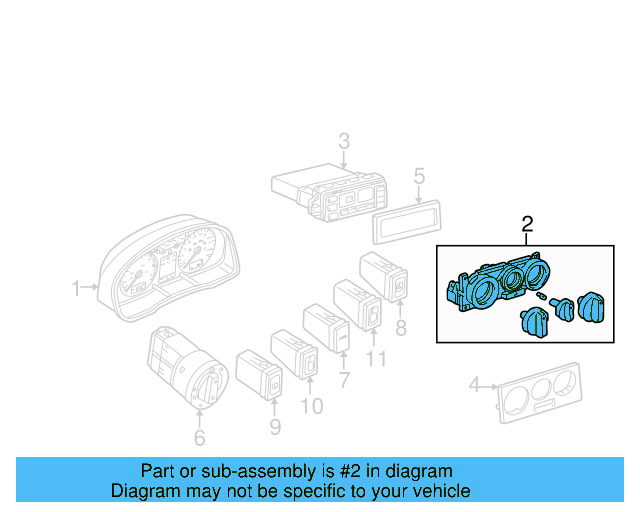 3
5
2
1
8
11
7
10
9
6
4

Part or sub-assembly is #2 in diagram
Diagram may not be specific to your vehicle