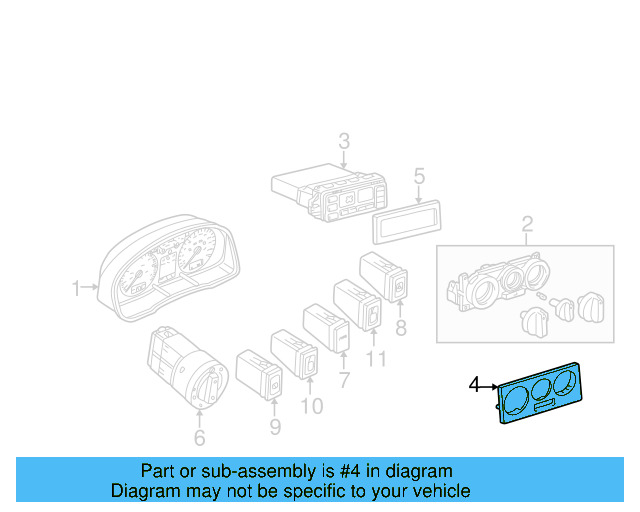 3
5
2
1
8
11
7
10
9
6
4

Part or sub-assembly is #4 in diagram
Diagram may not be specific to your vehicle