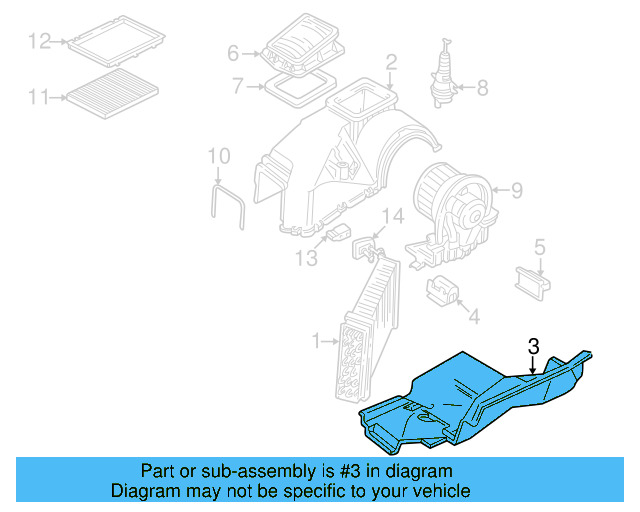 12
11
6
7
2
8
10
9
14
13
5
4
1
3

Part or sub-assembly is #3 in diagram
Diagram may not be specific to your vehicle