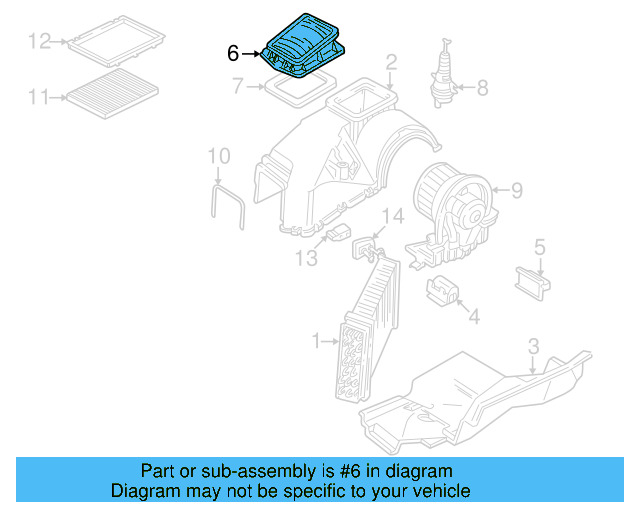 12
11
6
7
2
8
10
9
14
13
5
4
1
3

Part or sub-assembly is #6 in diagram
Diagram may not be specific to your vehicle