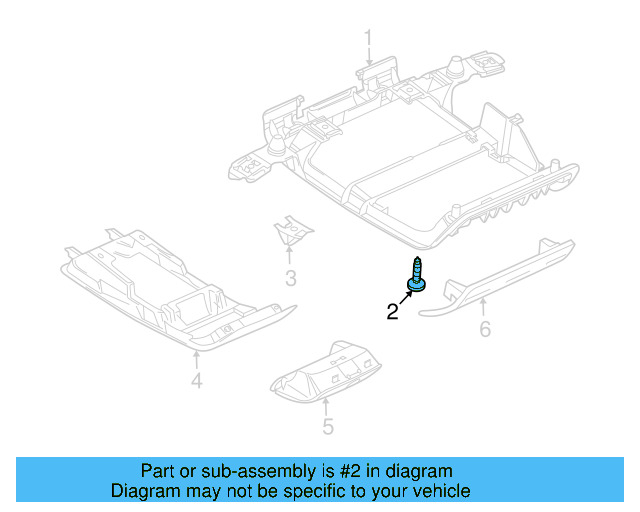 1

3

2

6

4

5

Part or sub-assembly is #2 in diagram
Diagram may not be specific to your vehicle