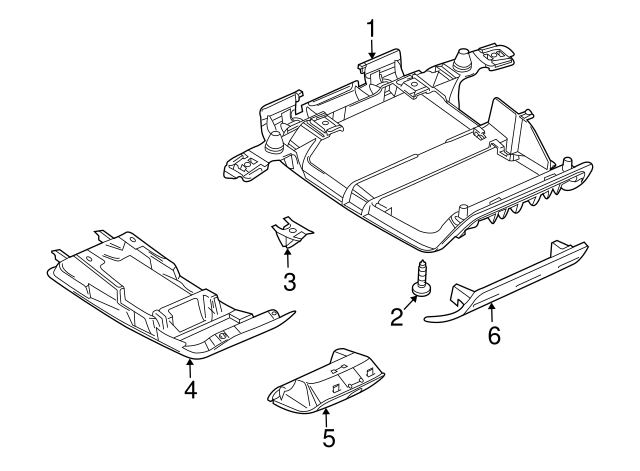 1
3
2
6
4
5