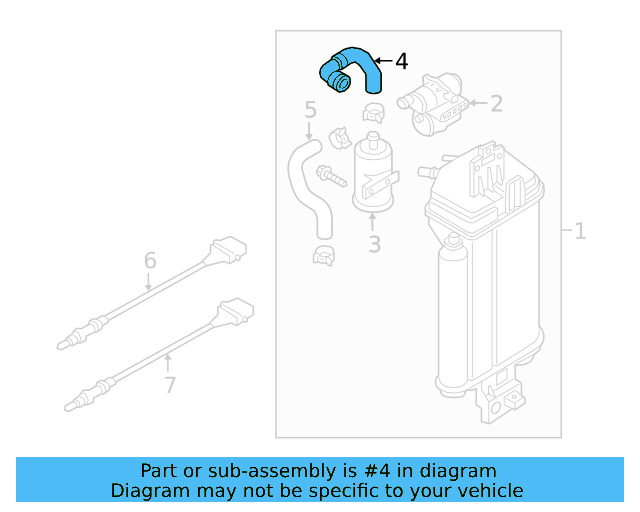 4
2
5
3
1
6
7

Part or sub-assembly is #4 in diagram
Diagram may not be specific to your vehicle