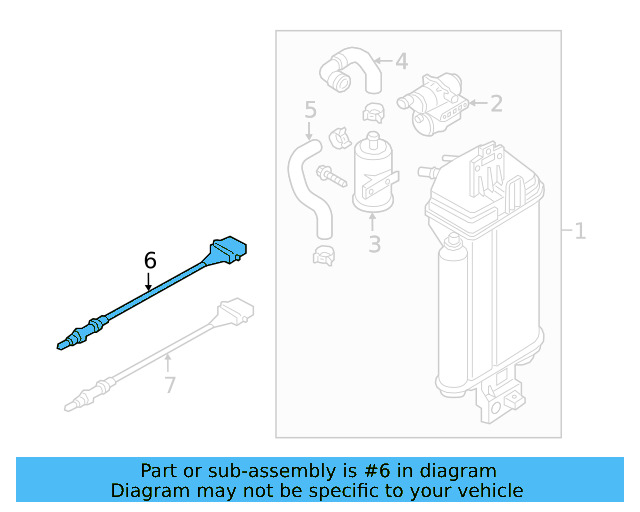 4
2
5
3
1
6
7

Part or sub-assembly is #6 in diagram
Diagram may not be specific to your vehicle