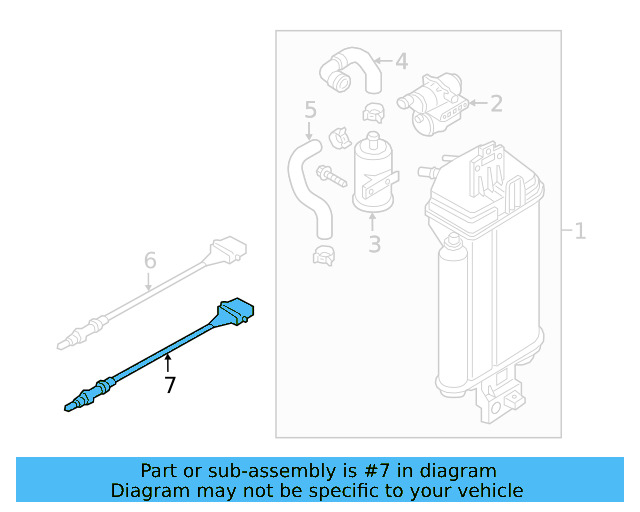 4
2
5
3
1
6
7

Part or sub-assembly is #7 in diagram
Diagram may not be specific to your vehicle