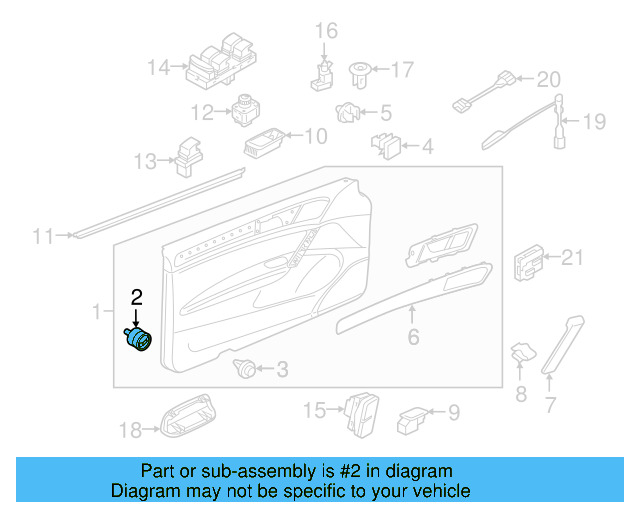 16
14
17
20
12
5
19
10
4
13
11
21
1
2
6
3
8
7
15
9
18

Part or sub-assembly is #2 in diagram
Diagram may not be specific to your vehicle