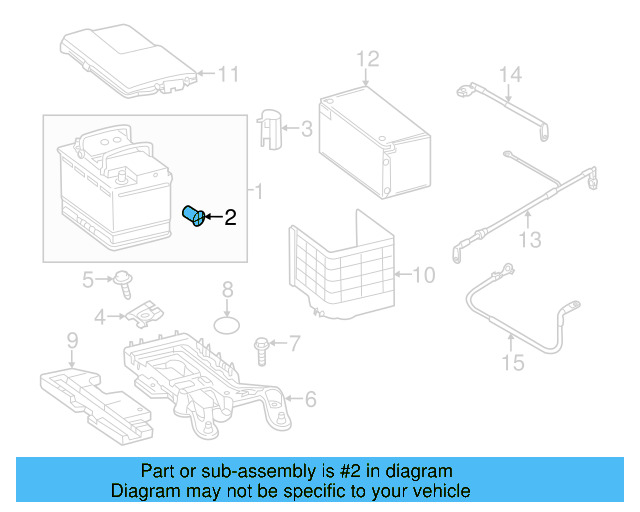 11
12
14
3
1
2
13
10
5
8
4
7
9
6
15

Part or sub-assembly is #2 in diagram
Diagram may not be specific to your vehicle