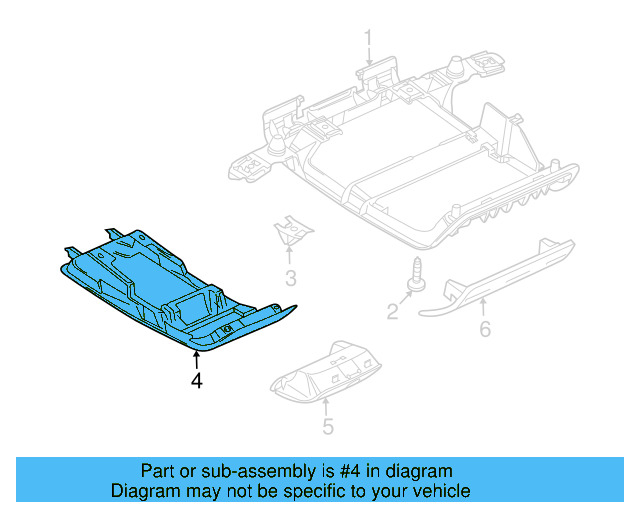 1
3
2
6
4
5

Part or sub-assembly is #4 in diagram
Diagram may not be specific to your vehicle