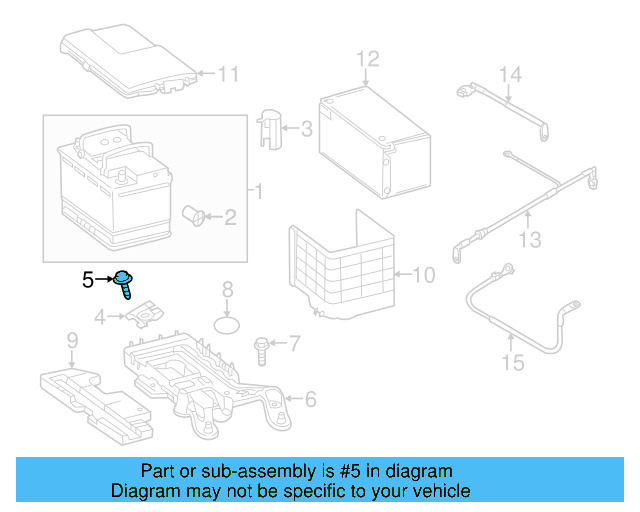 11
12
14
3
1
2
13
10
5
8
4
7
9
6
15

Part or sub-assembly is #5 in diagram
Diagram may not be specific to your vehicle