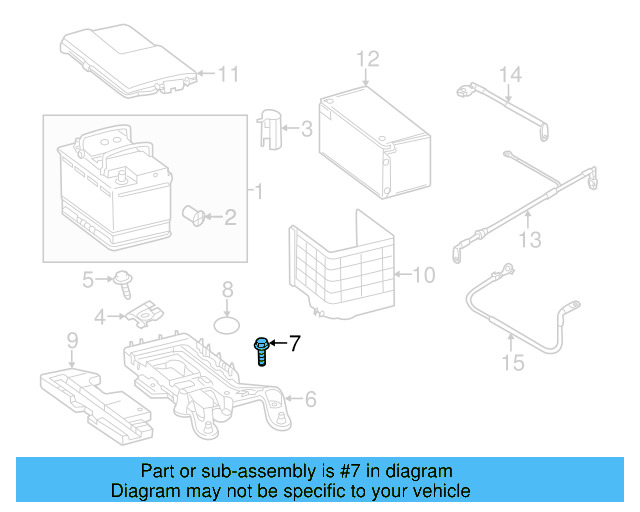 11
12
14
3
1
2
13
10
5
8
4
7
9
6
15

Part or sub-assembly is #7 in diagram
Diagram may not be specific to your vehicle