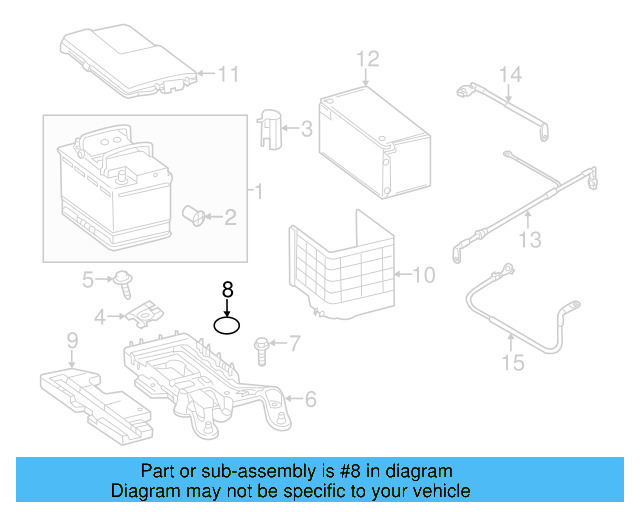 11
12
14
3
1
2
13
10
5
8
4
7
9
6
15

Part or sub-assembly is #8 in diagram
Diagram may not be specific to your vehicle