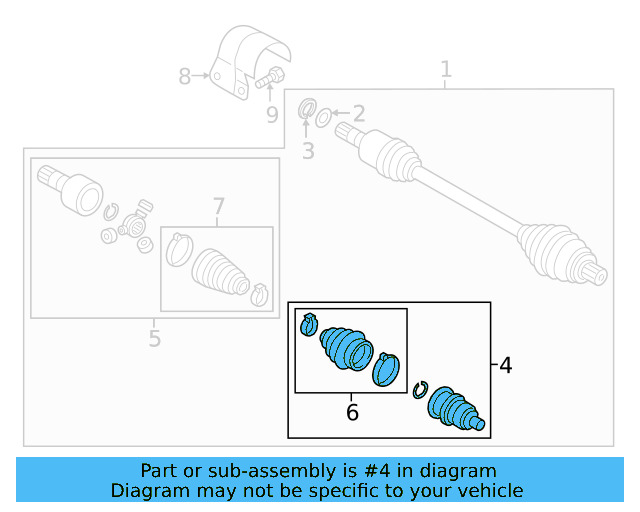 8
9
1
2
3
7
5
4
6

Part or sub-assembly is #4 in diagram
Diagram may not be specific to your vehicle