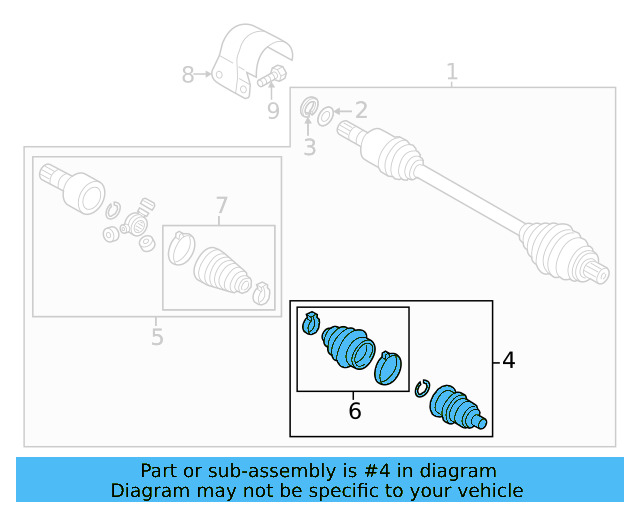 8
9
1
2
3
7
5
4
6

Part or sub-assembly is #4 in diagram
Diagram may not be specific to your vehicle