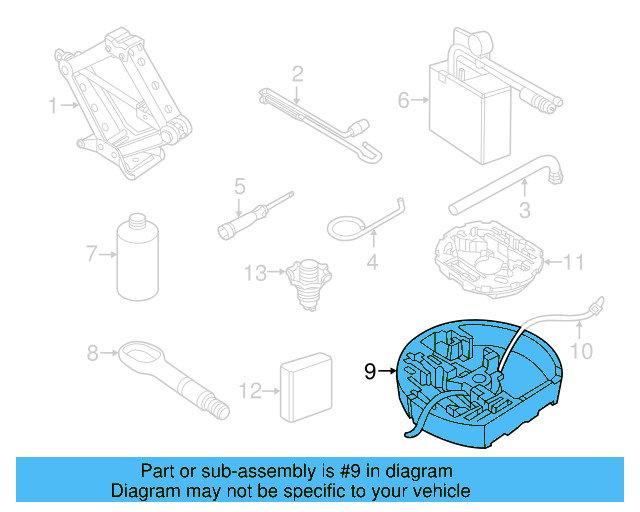 1
2
6
5
3
7
4
11
13
10
8
9
12

Part or sub-assembly is #9 in diagram
Diagram may not be specific to your vehicle