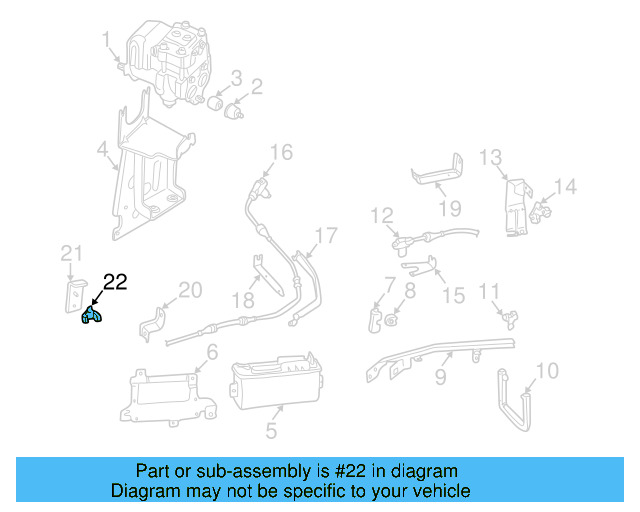 1
3
2
4
16
13
14
19
12
17
21
22
20
18
7
8
15
11
6
9
10
5

Part or sub-assembly is #22 in diagram
Diagram may not be specific to your vehicle