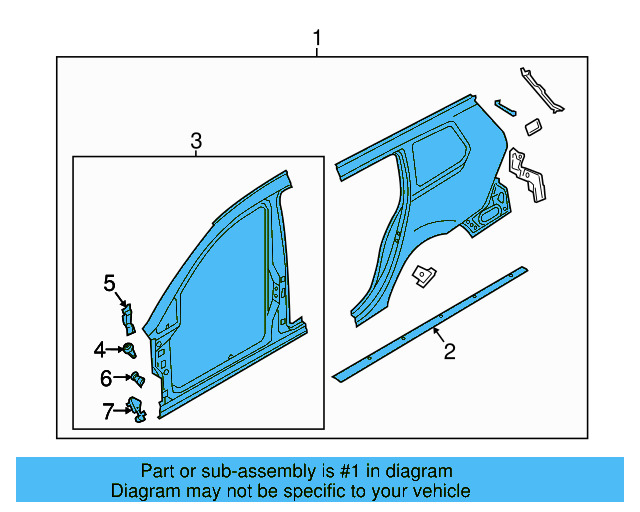 1

3

5

4

6

7

2

Part or sub-assembly is #1 in diagram
Diagram may not be specific to your vehicle