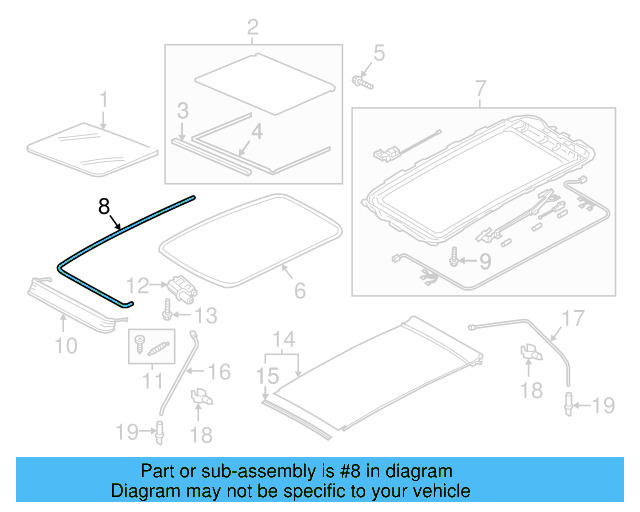 2
5
1
3
4
7
8
6
9
12
13
10
11
16
14
15
17
18
19
19
18

Part or sub-assembly is #8 in diagram
Diagram may not be specific to your vehicle