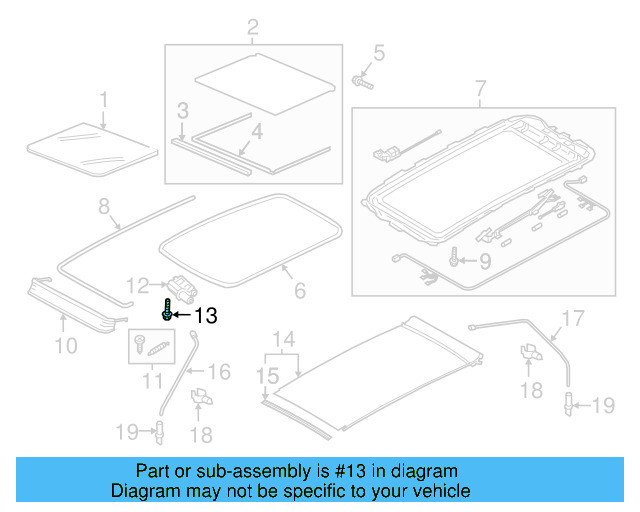 2
5
1
3
4
7
8
6
9
12
13
10
11
16
14
15
17
18
19
19
18

Part or sub-assembly is #13 in diagram
Diagram may not be specific to your vehicle