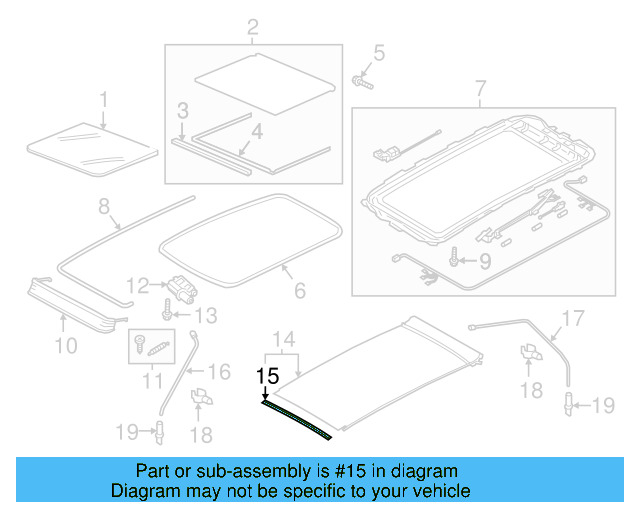 2
5
1
3
4
7
8
6
9
12
13
10
11
16
14
15
17
18
19
19
18

Part or sub-assembly is #15 in diagram
Diagram may not be specific to your vehicle