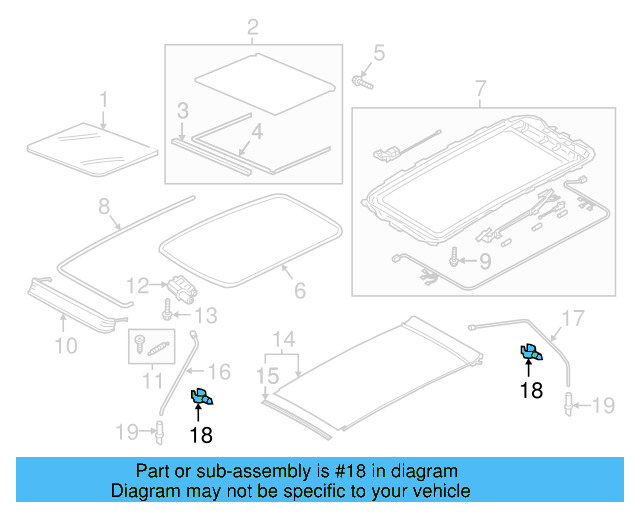 2
5
1
3
4
7
8
6
9
12
13
10
11
16
14
15
17
18
19
19
18

Part or sub-assembly is #18 in diagram
Diagram may not be specific to your vehicle