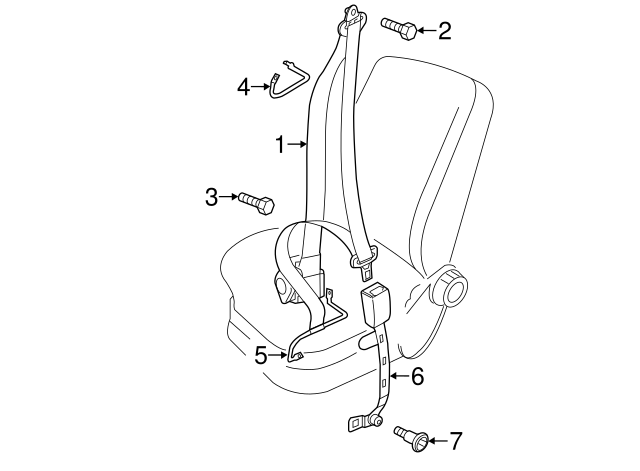 2
4
1
3
5
6
7