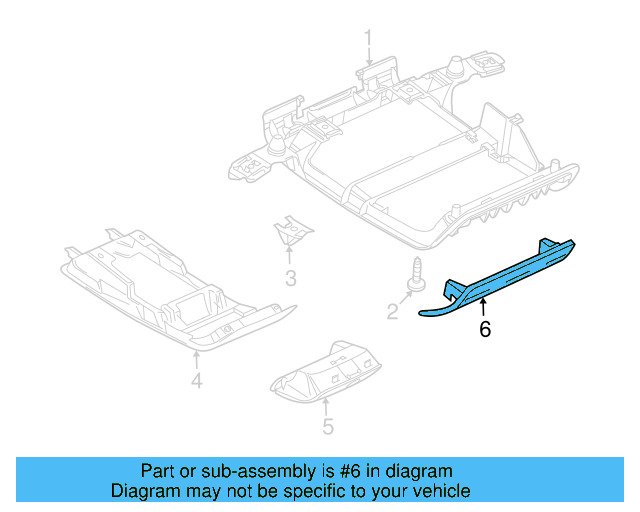 1
3
2
6
4
5
Part or sub-assembly is #6 in diagram
Diagram may not be specific to your vehicle