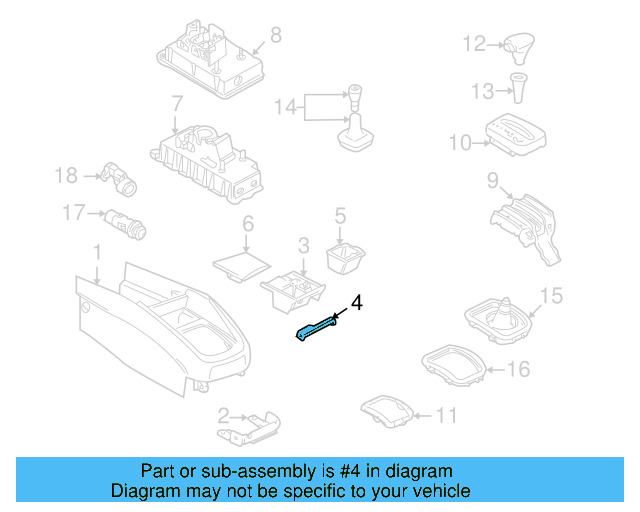 8
12
13
14
7
10
18
9
17
6
5
1
3
4
15
16
2
11

Part or sub-assembly is #4 in diagram
Diagram may not be specific to your vehicle