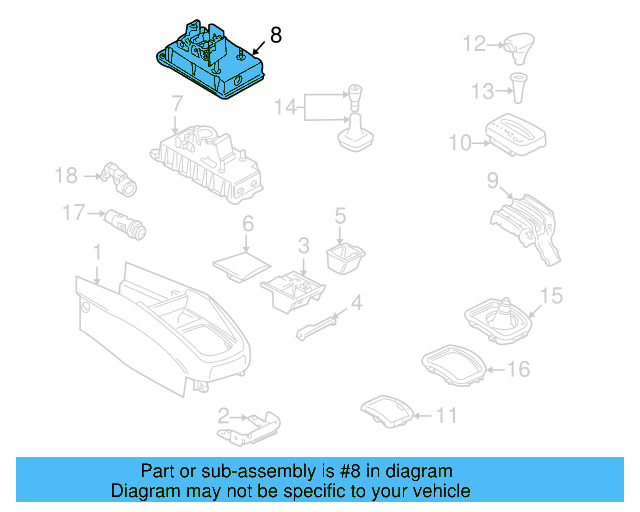 8
12
13
14
7
10
18
9
17
6
5
3
1
4
15
16
2
11

Part or sub-assembly is #8 in diagram
Diagram may not be specific to your vehicle