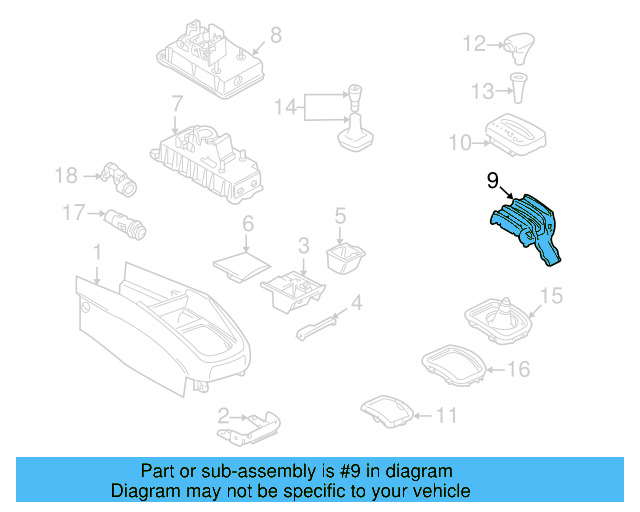 8
12
13
14
7
10
18
9
17
6
5
1
3
4
15
16
2
11

Part or sub-assembly is #9 in diagram
Diagram may not be specific to your vehicle