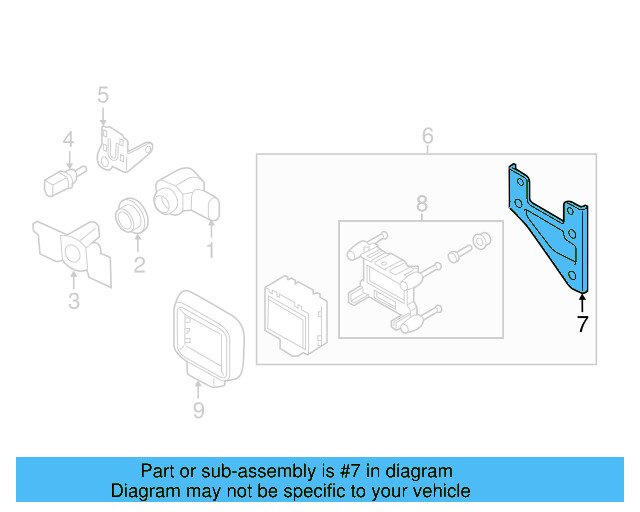 5
4
6
8
1
2
3
7
9

Part or sub-assembly is #7 in diagram
Diagram may not be specific to your vehicle