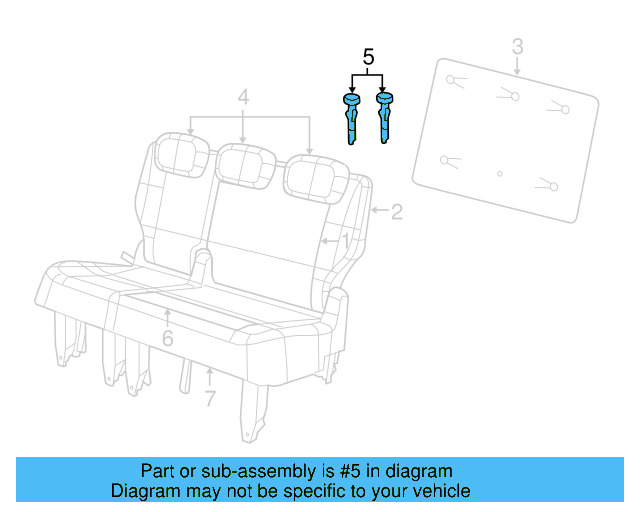 5

3

4

2

1

6

7

Part or sub-assembly is #5 in diagram
Diagram may not be specific to your vehicle