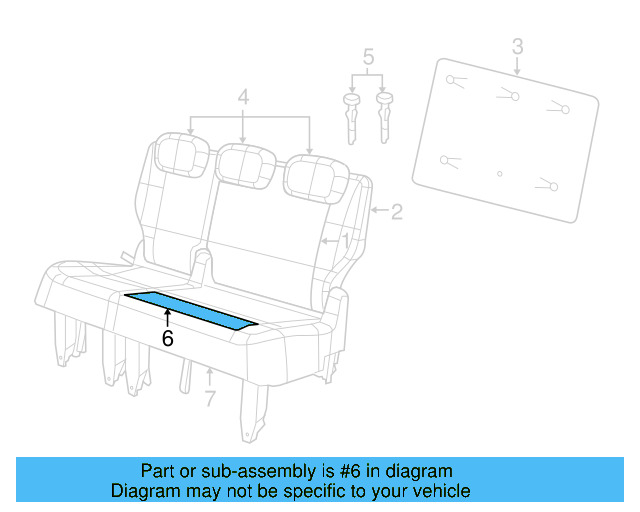 3
5
4
2
1
6
7
Part or sub-assembly is #6 in diagram
Diagram may not be specific to your vehicle