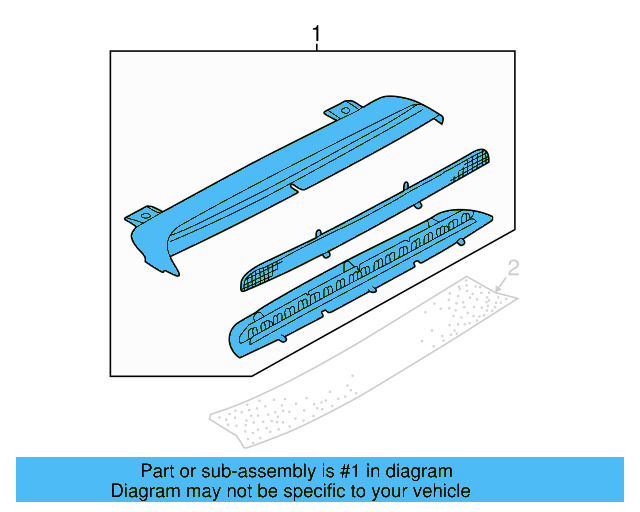 1

2

Part or sub-assembly is #1 in diagram
Diagram may not be specific to your vehicle