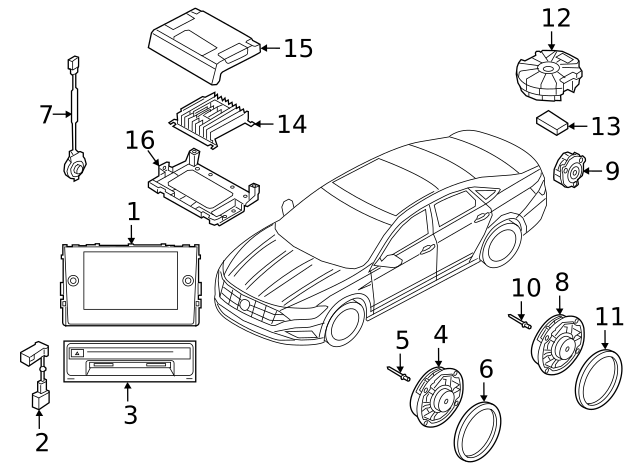 15
12
7
14
13
16
9
1
10
8
11
5
4
6
3
2