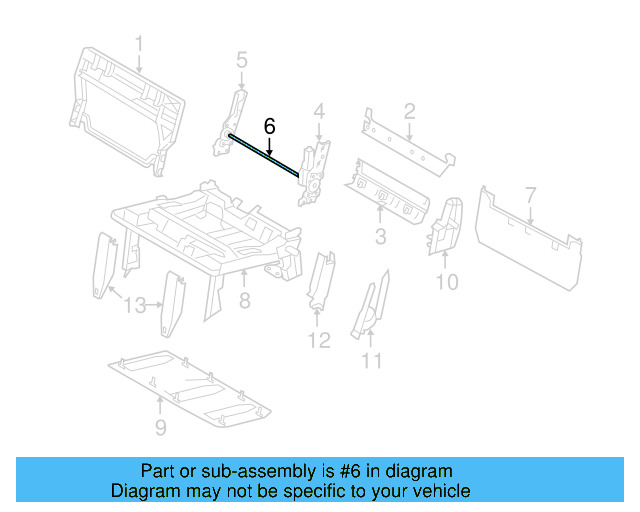 1
5
6
4
2
3
7
10
8
13
12
11
9

Part or sub-assembly is #6 in diagram
Diagram may not be specific to your vehicle