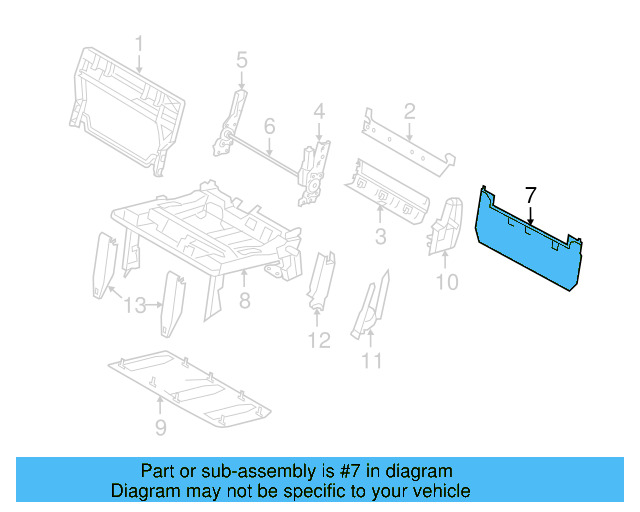 1
5
6
4
2
7
3
10
13
8
12
11
9

Part or sub-assembly is #7 in diagram
Diagram may not be specific to your vehicle