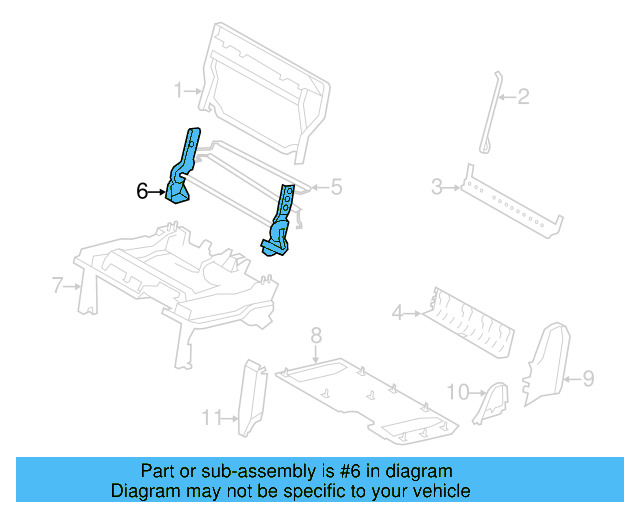 1
2
6
5
3
7
4
8
9
10
11

Part or sub-assembly is #6 in diagram
Diagram may not be specific to your vehicle