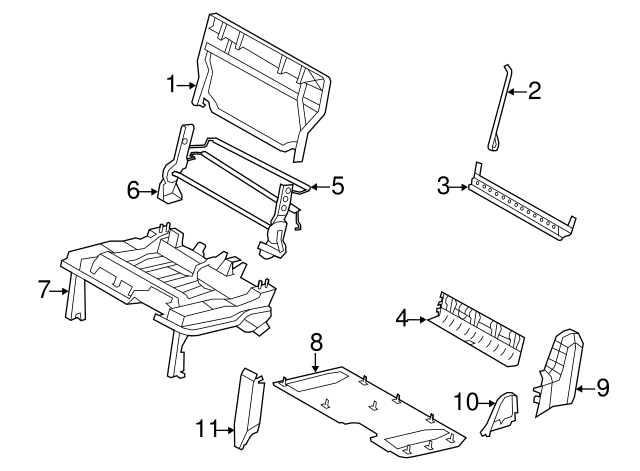 1
2
6
5
3
7
4
8
9
10
11