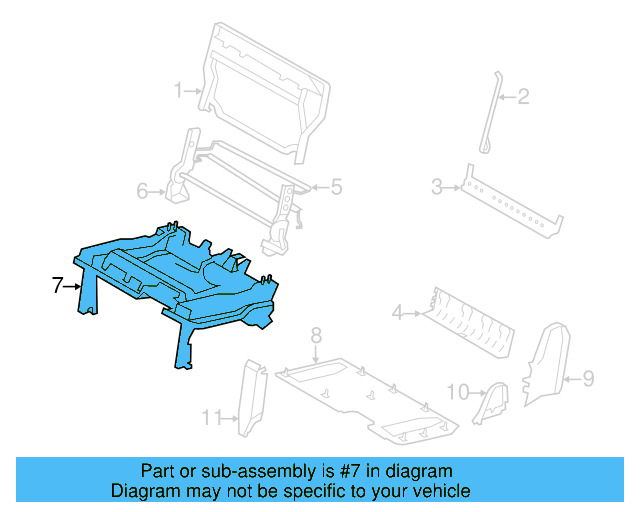 1
2
6
5
3
7
4
8
9
10
11

Part or sub-assembly is #7 in diagram
Diagram may not be specific to your vehicle