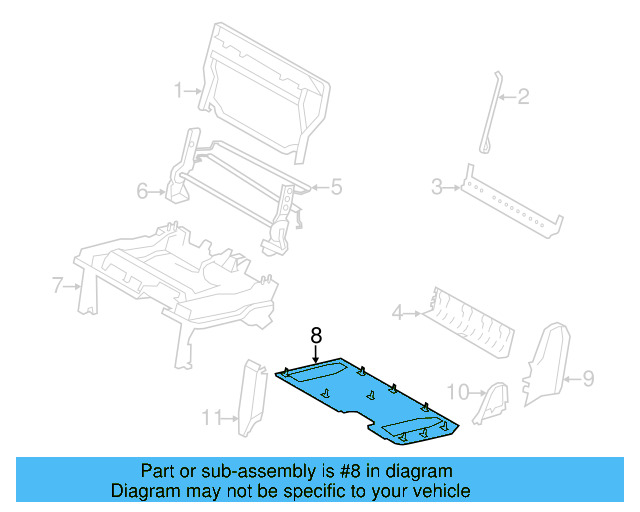 1
2
6
5
3
7
4
8
9
10
11

Part or sub-assembly is #8 in diagram
Diagram may not be specific to your vehicle