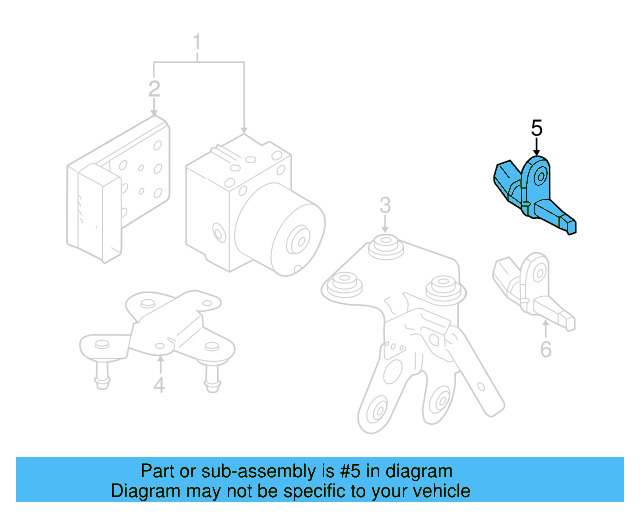 1
2
5
3
4
6

Part or sub-assembly is #5 in diagram
Diagram may not be specific to your vehicle