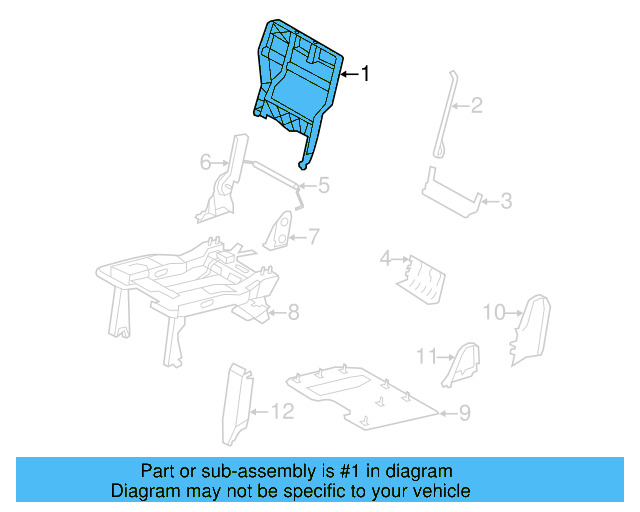 1
2
6
5
3
7
4
8
10
11
12
9

Part or sub-assembly is #1 in diagram
Diagram may not be specific to your vehicle